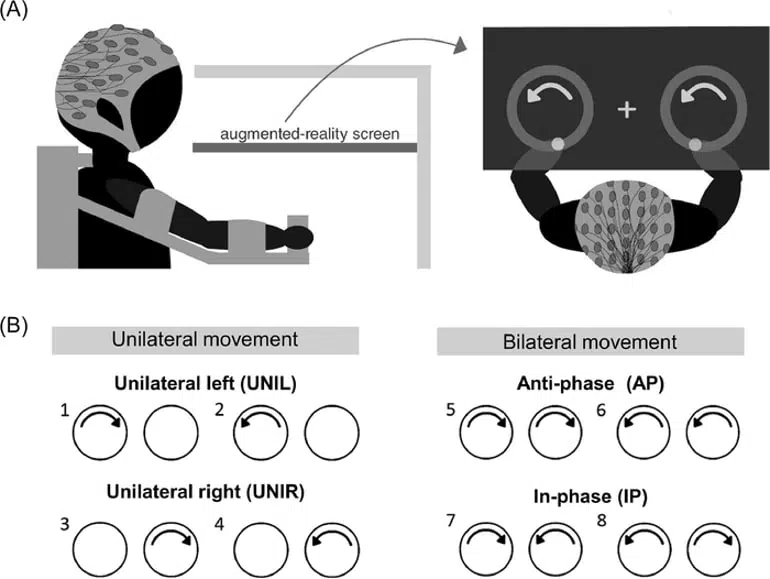 (A)

augmented-reality screen

+

(B)

Unilateral movement

Unilateral left (UNIL)

1 2

Unilateral right (UNIR)

3 4

Bilateral movement

Anti-phase (AP)

5 6

In-phase (IP)

7 8