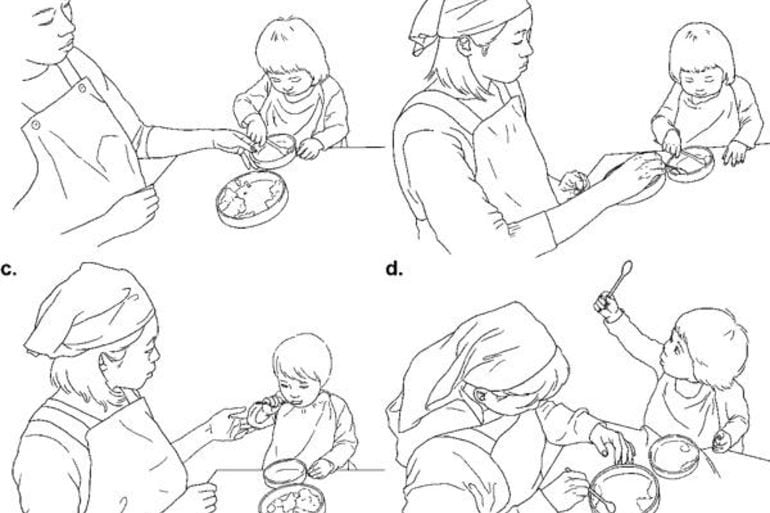 c.

d.