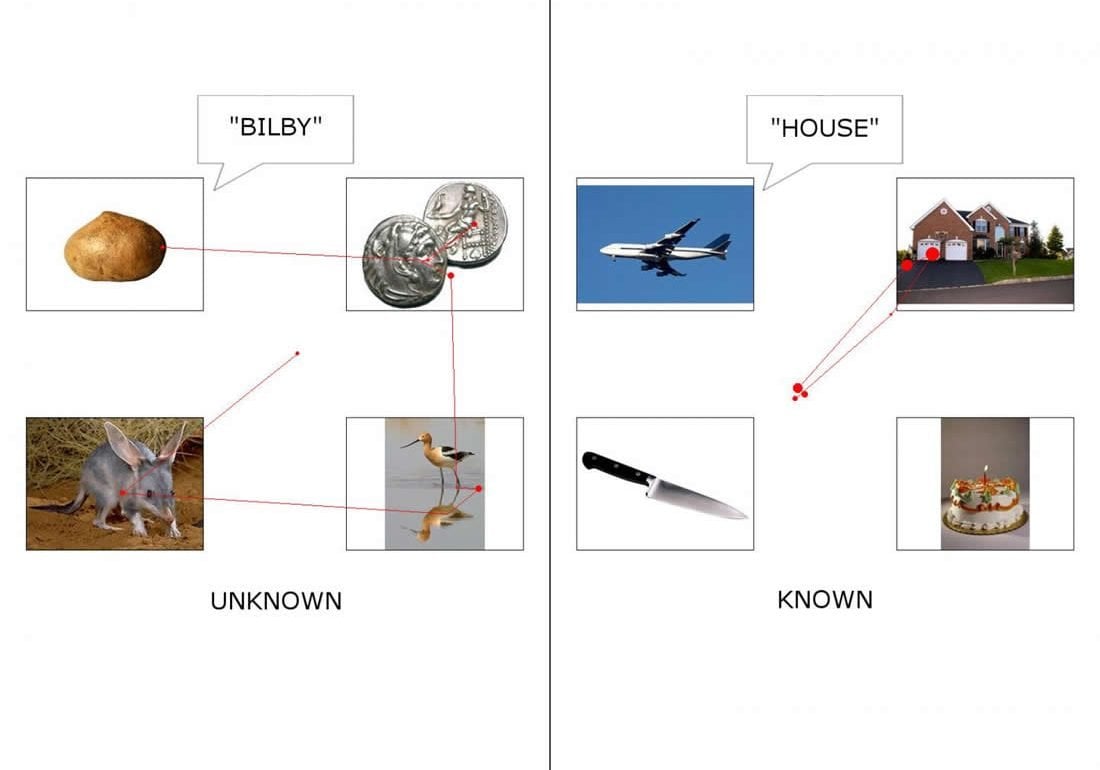 "BILBY"

UNKNOWN

"HOUSE"

KNOWN